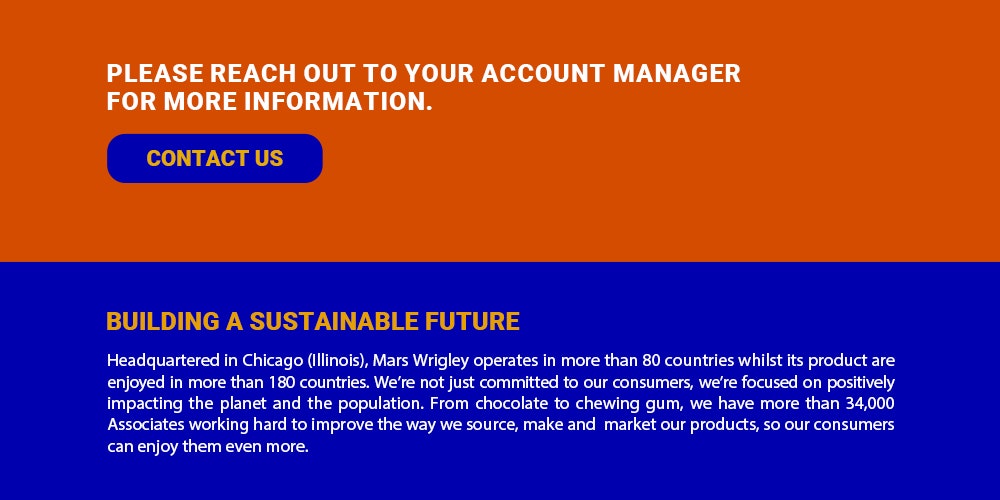 PLEASE REACH OUT TO YOUR ACCOUNT MANAGER FOR MORE INFORMATION.

CONTACT US

BUILDING A SUSTAINABLE FUTURE

Headquartered in Chicago (Illinois), Mars Wrigley operates in more than 80 countries whilst its product are enjoyed in more than 180 countries. We're not just committed to our consumers, we're focused on positively impacting the planet and the population. From chocolate to chewing gum, we have more than 34,000 Associates working hard to improve the way we source, make and market our products, so our consumers can enjoy them even more.