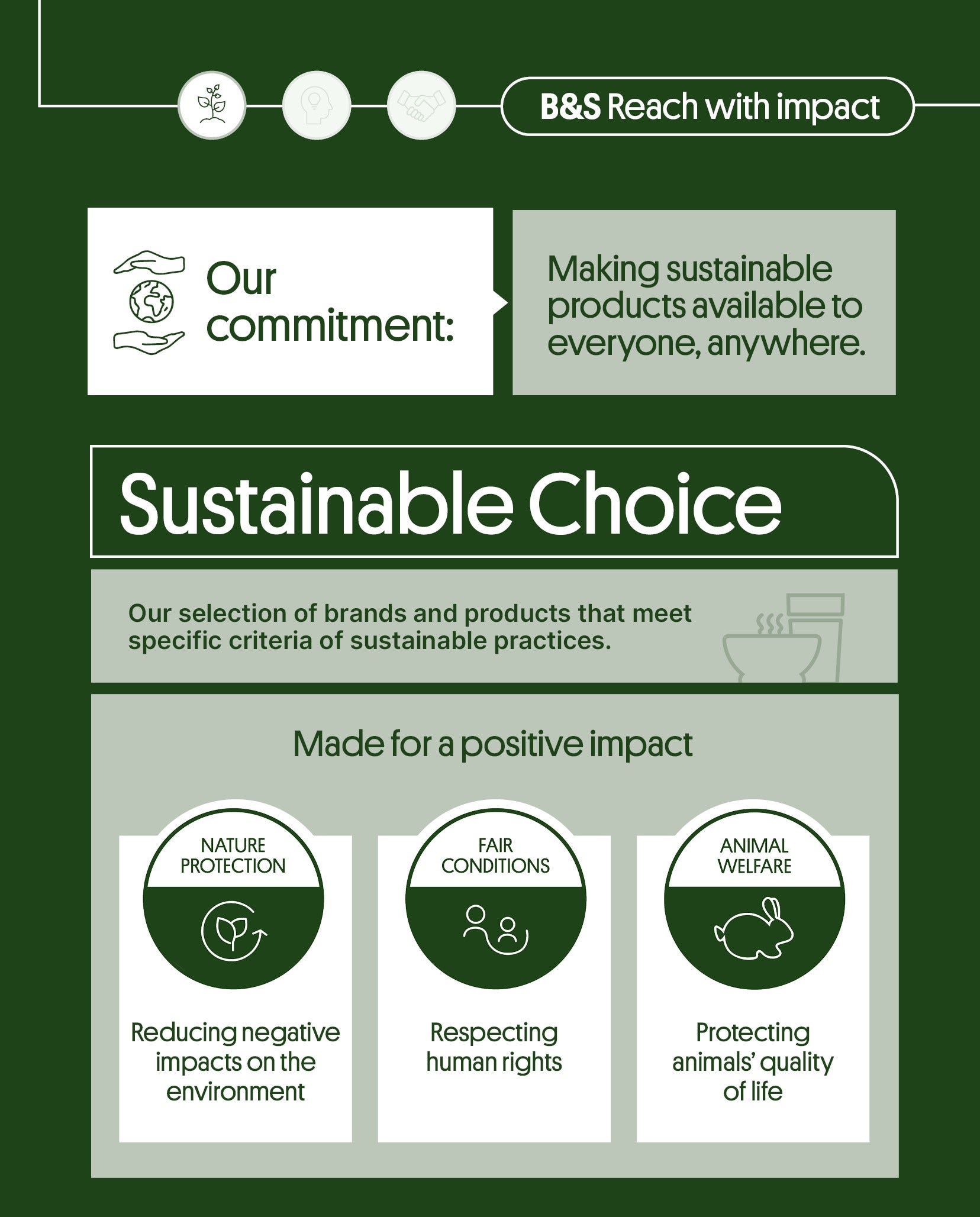 B&S Reach with impact

Our commitment:

Making sustainable products available to everyone, anywhere.

Sustainable Choice

Our selection of brands and products that meet specific criteria of sustainable practices.

Made for a positive impact

NATURE PROTECTION

Reducing negative impacts on the environment

FAIR CONDITIONS

Respecting human rights

ANIMAL WELFARE

Protecting animals' quality of life